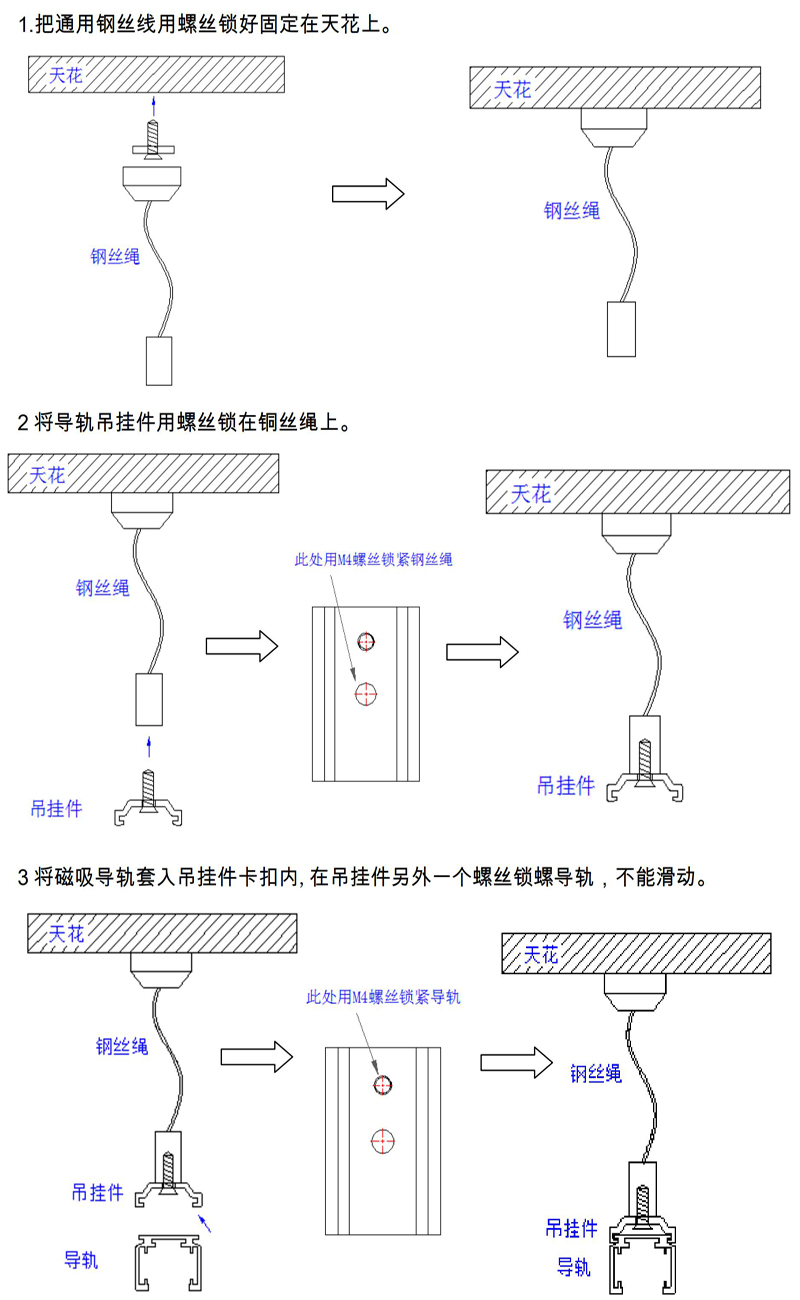 1.把通用钢丝线用螺丝锁好固定在天花上。

天花

钢丝绳

天花

钢丝绳

2 将导轨吊挂件用螺丝锁在铜丝绳上。

天花

钢丝绳

吊挂件

此处用M4螺丝锁紧钢丝绳

天花

钢丝绳

吊挂件

3 将磁吸导轨套入吊挂件卡扣内, 在吊挂件另外一个螺丝锁螺导轨，不能滑动。

天花

钢丝绳

吊挂件

导轨

此处用M4螺丝锁紧导轨

天花

钢丝绳

吊挂件

导轨